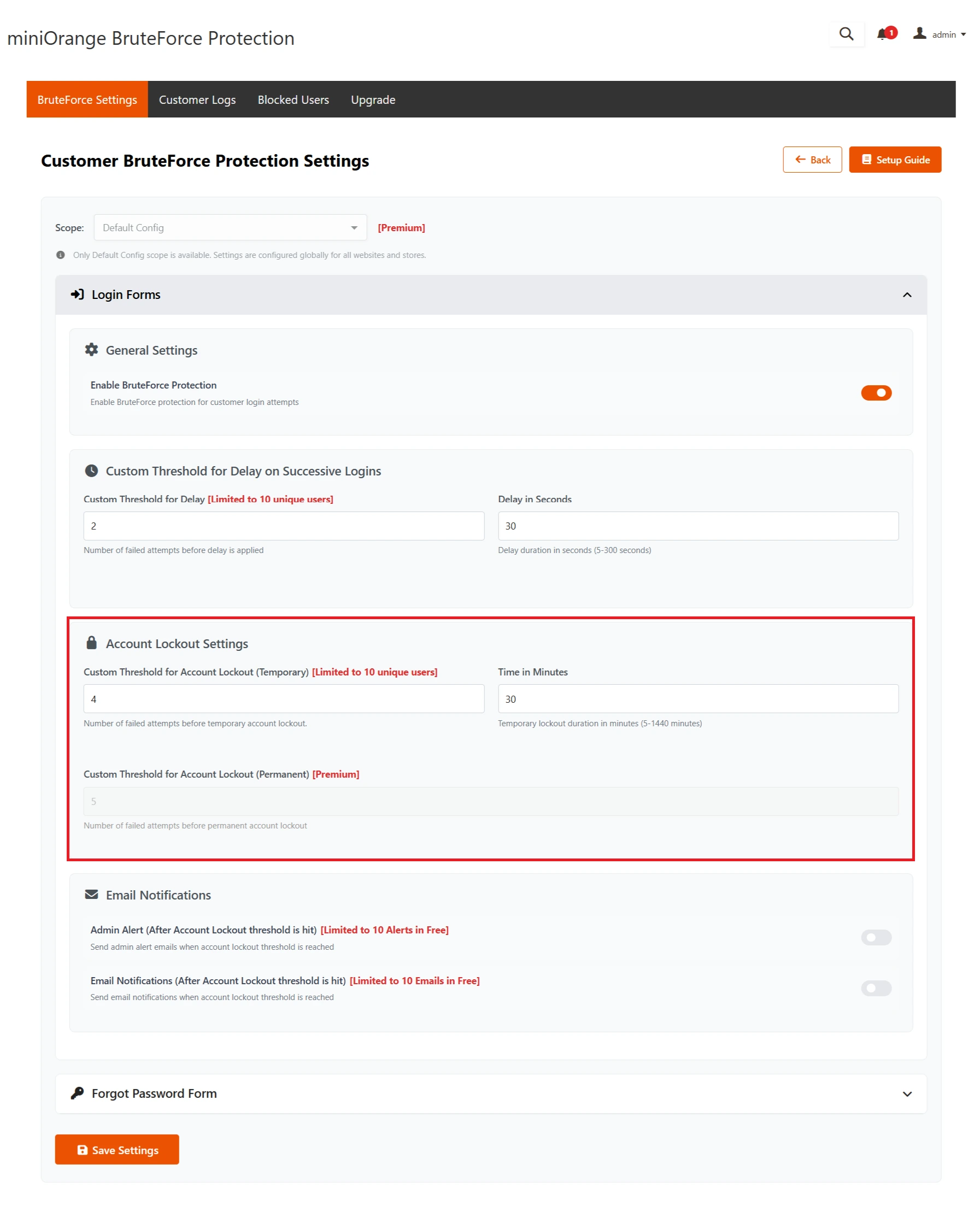 miniOrange BruteForce Protection

1 admin

BruteForce Settings Customer Logs Blocked Users Upgrade

Customer BruteForce Protection Settings

Back Setup Guide

Scope: Default Config [Premium]

Only Default Config scope is available. Settings are configured globally for all websites and stores.

Login Forms

General Settings

Enable BruteForce Protection
Enable BruteForce protection for customer login attempts

Custom Threshold for Delay on Successive Logins

Custom Threshold for Delay [Limited to 10 unique users]
2
Number of failed attempts before delay is applied

Delay in Seconds
30
Delay duration in seconds (5-300 seconds)

Account Lockout Settings

Custom Threshold for Account Lockout (Temporary) [Limited to 10 unique users]
4
Number of failed attempts before temporary account lockout.

Time in Minutes
30
Temporary lockout duration in minutes (5-1440 minutes)

Custom Threshold for Account Lockout (Permanent) [Premium]
5
Number of failed attempts before permanent account lockout

Email Notifications

Admin Alert (After Account Lockout threshold is hit) [Limited to 10 Alerts in Free]
Send admin alert emails when account lockout threshold is reached

Email Notifications (After Account Lockout threshold is hit) [Limited to 10 Emails in Free]
Send email notifications when account lockout threshold is reached

Forgot Password Form

Save Settings